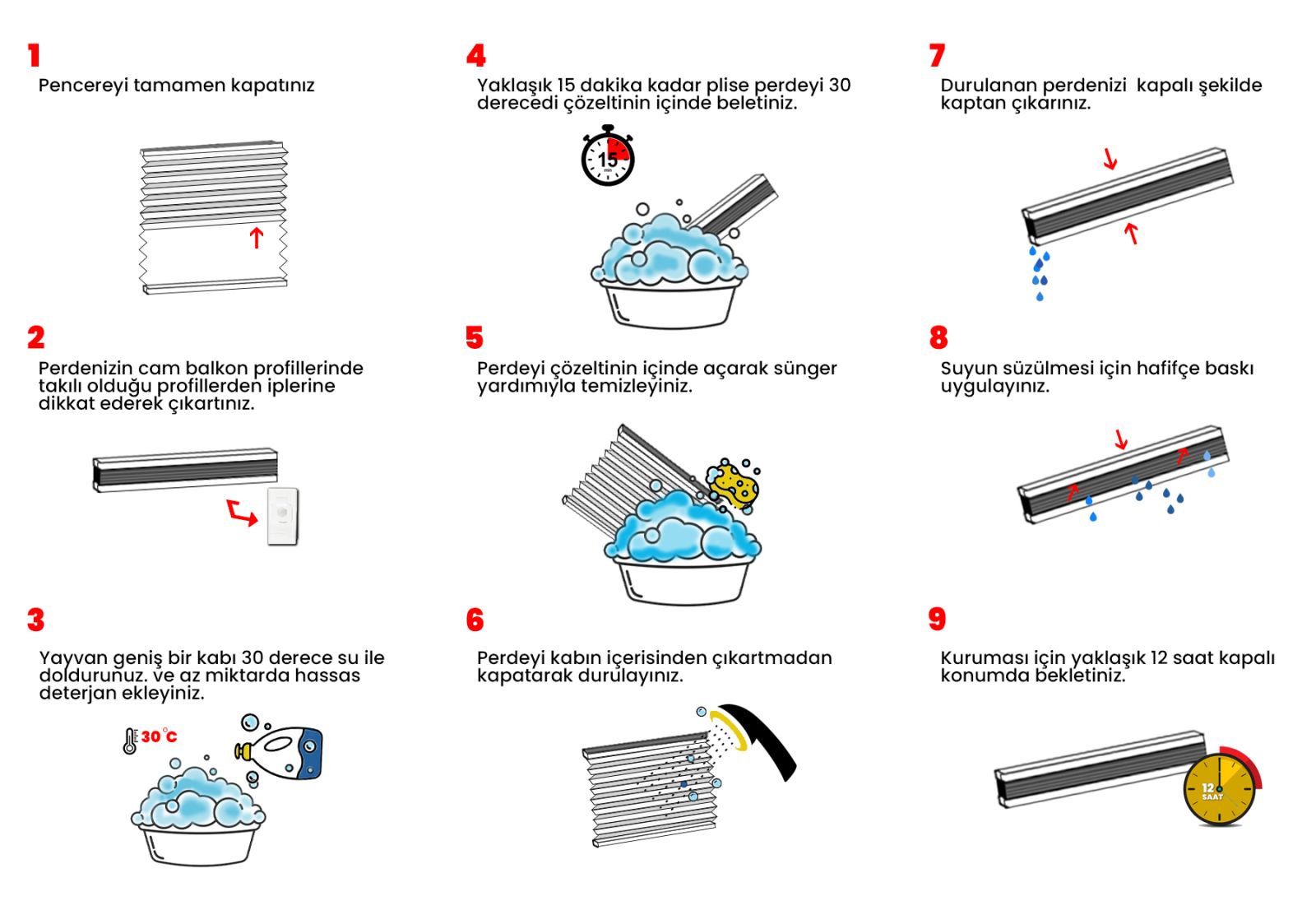 1
Pencereyi tamamen kapatınız

2
Perdenizin cam balkon profillerinde takılı olduğu profillerden iplerine dikkat ederek çıkartınız.

3
Yayvan geniş bir kabı 30 derece su ile doldurunuz. ve az miktarda hassas deterjan ekleyiniz.

30°C

4
Yaklaşık 15 dakika kadar plise perdeyi 30 derecedi çözeltinin içinde beletiniz.

15

5
Perdeyi çözeltinin içinde açarak sünger yardımıyla temizleyiniz.

6
Perdeyi kabın içerisinden çıkartmadan kapatarak durulayınız.

7
Durulanan perdenizi kapalı şekilde kaptan çıkarınız.

8
Suyun süzülmesi için hafifçe baskı uygulayınız.

9
Kuruması için yaklaşık 12 saat kapalı konumda bekletiniz.

12 SAAT